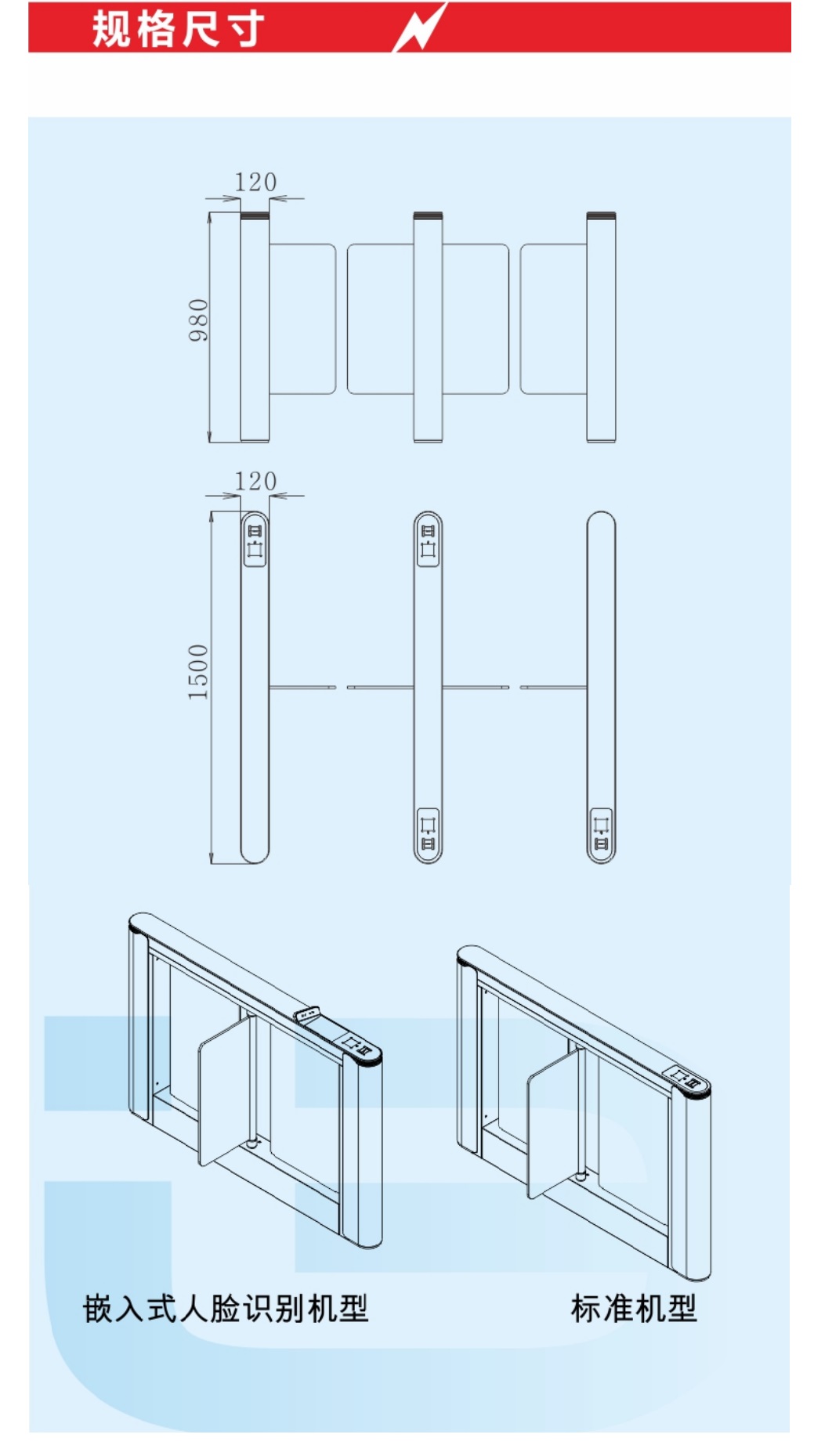 规格尺寸

120

980

120

1500

嵌入式人脸识别机型

标准机型